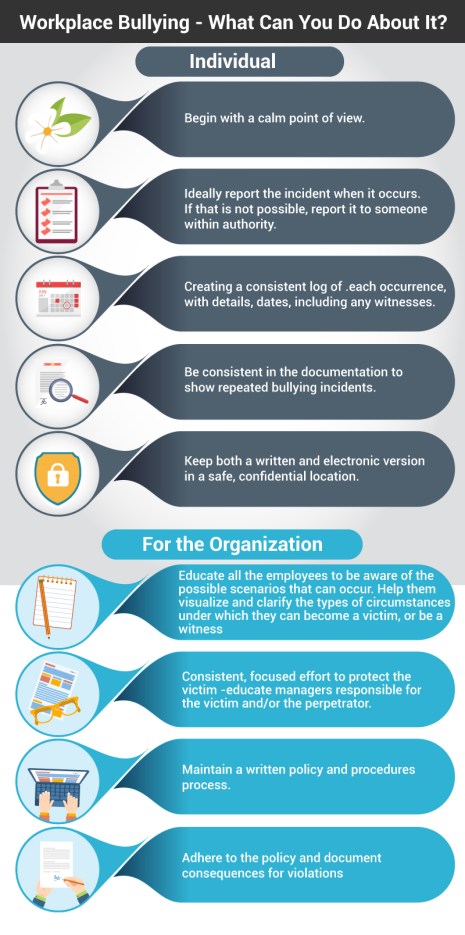 Workplace Bullying - What Can You Do About It?

Individual

Begin with a calm point of view.

Ideally report the incident when it occurs. If that is not possible, report it to someone within authority.

Creating a consistent log of .each occurrence, with details, dates, including any witnesses.

Be consistent in the documentation to show repeated bullying incidents.

Keep both a written and electronic version in a safe, confidential location.

For the Organization

Educate all the employees to be aware of the possible scenarios that can occur. Help them visualize and clarify the types of circumstances under which they can become a victim, or be a witness

Consistent, focused effort to protect the victim -educate managers responsible for the victim and/or the perpetrator.

Maintain a written policy and procedures process.

Adhere to the policy and document consequences for violations